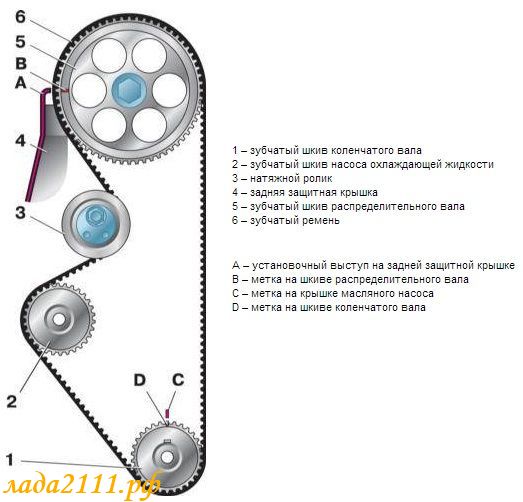 6
5
B
A
4
3
2
D
C
1

1 – зубчатый шкив коленчатого вала
2 – зубчатый шкив насоса охлаждающей жидкости
3 – натяжной ролик
4 – задняя защитная крышка
5 – зубчатый шкив распределительного вала
6 – зубчатый ремень

A – установочный выступ на задней защитной крышке
B – метка на шкиве распределительного вала
C – метка на крышке масляного насоса
D – метка на шкиве коленчатого вала

лада2111.рф