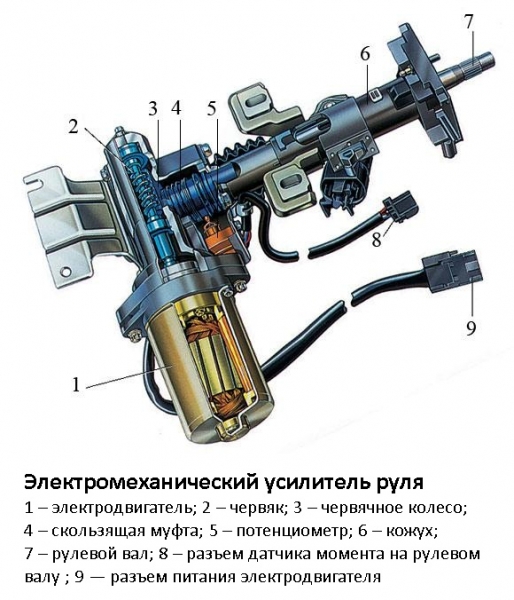 7
6
3
4
5
2
8
9
1

Электромеханический усилитель руля

1 – электродвигатель; 2 – червяк; 3 – червячное колесо; 4 – скользящая муфта; 5 – потенциометр; 6 – кожух; 7 – рулевой вал; 8 – разъем датчика момента на рулевом валу ; 9 — разъем питания электродвигателя