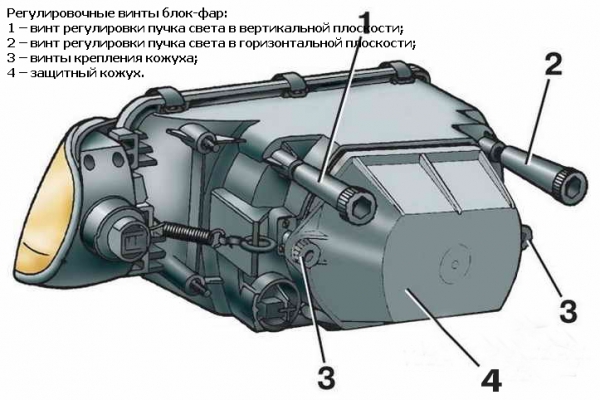 Регулировочные винты блок-фар:
1 – винт регулировки пучка света в вертикальной плоскости;
2 – винт регулировки пучка света в горизонтальной плоскости;
3 – винты крепления кожуха;
4 – защитный кожух.

1
2
3
3
4